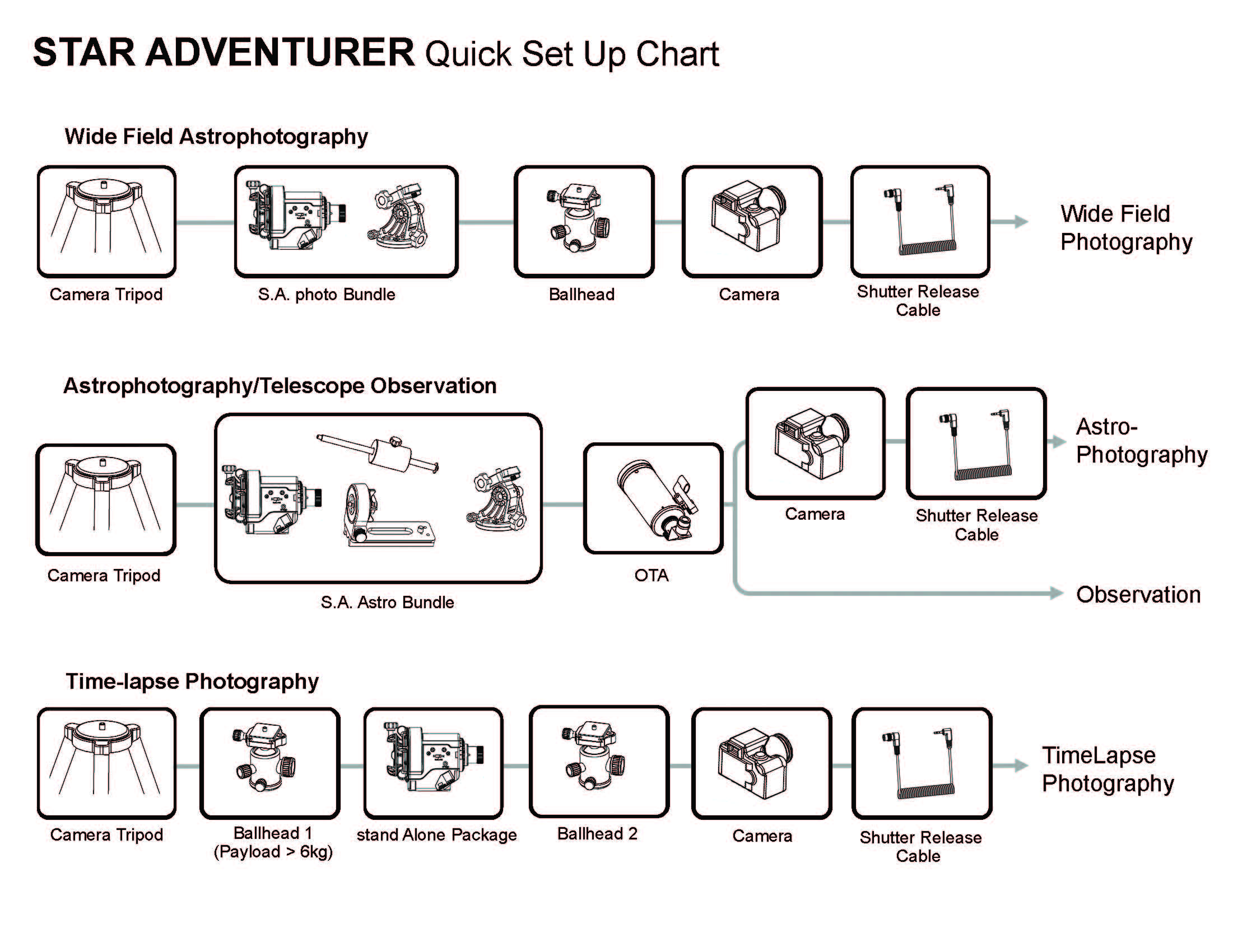 STAR ADVENTURER Quick Set Up Chart

Wide Field Astrophotography

Camera Tripod

S.A. photo Bundle

Ballhead

Camera

Shutter Release Cable

Wide Field Photography

Astrophotography/Telescope Observation

Camera Tripod

S.A. Astro Bundle

OTA

Camera

Shutter Release Cable

Astro-Photography

Observation

Time-lapse Photography

Camera Tripod

Ballhead 1 (Payload > 6kg)

stand Alone Package

Ballhead 2

Camera

Shutter Release Cable

TimeLapse Photography